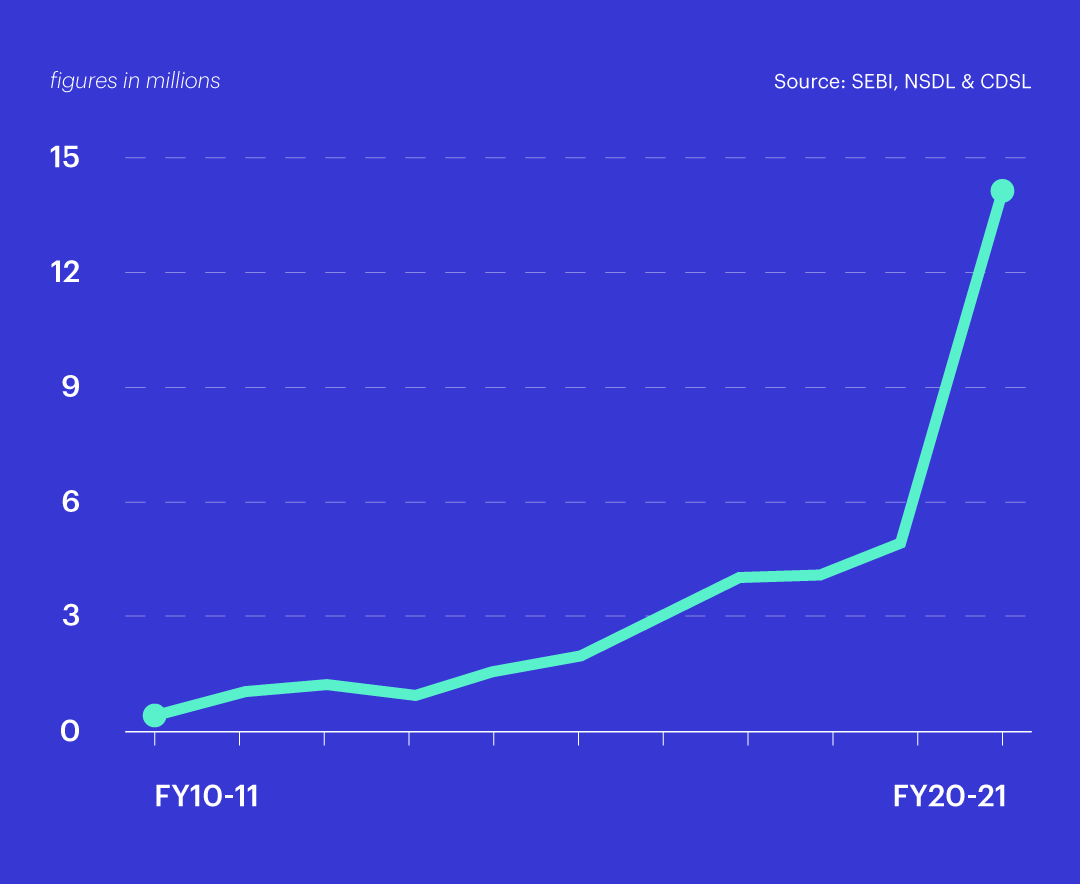 figures in millions

Source: SEBI, NSDL & CDSL

15
12
9
6
3
0

FY10-11
FY20-21